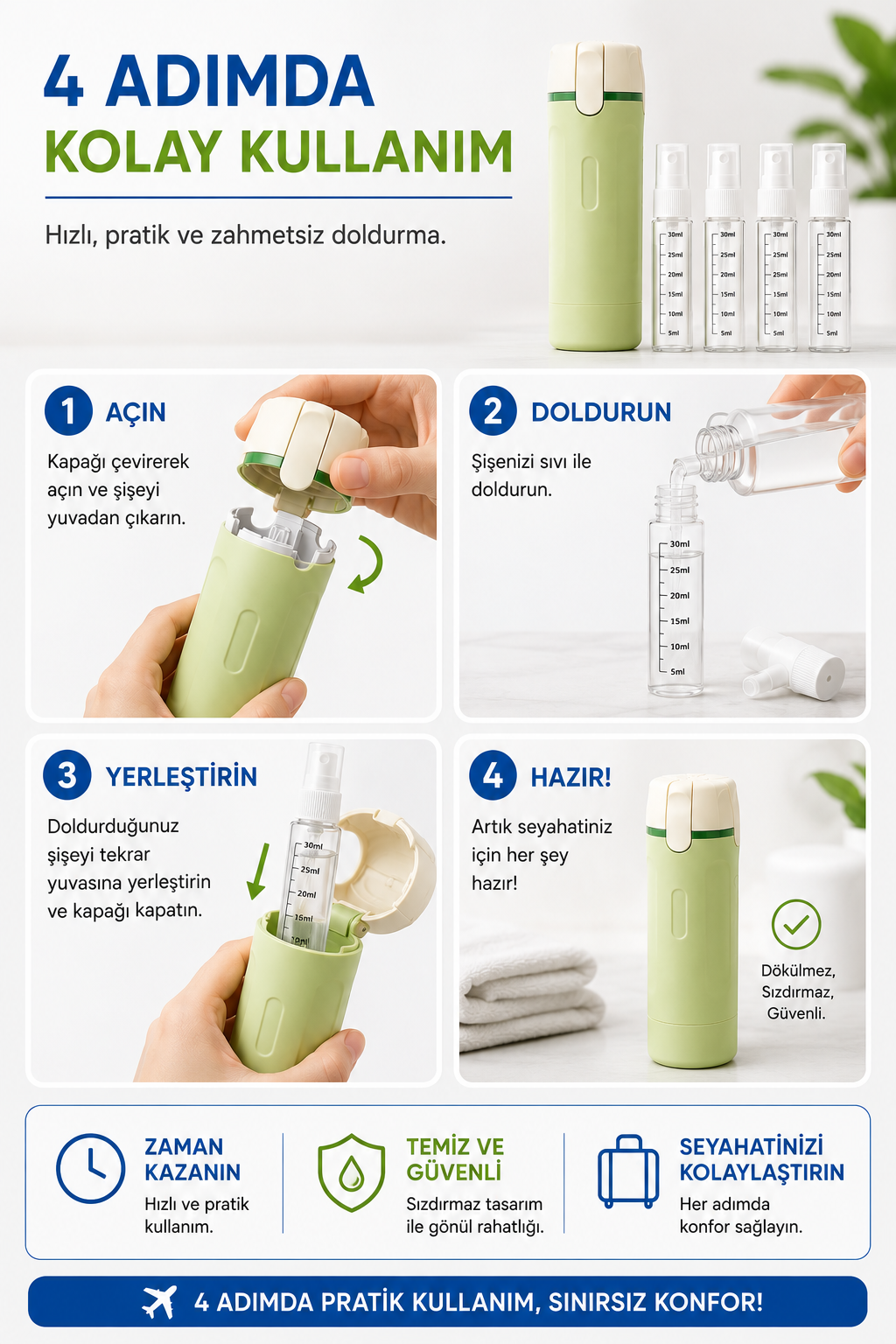 4 ADIMDA
KOLAY KULLANIM

Hızlı, pratik ve zahmetsiz doldurma.

30ml 25ml 20ml 15ml 10ml 5ml

30ml 25ml 20ml 15ml 10ml 5ml

30ml 25ml 25ml 15ml 10ml 5ml

30ml 25ml 20ml 15ml 10ml 5ml

1 AÇIN

Kapağı çevirerek açın ve şişeyi yuvadan çıkarın.

2 DOLDURUN

Şişenizi sıvı ile doldurun.

30ml 25ml 20ml 15ml 10ml 5ml

3 YERLEŞTİRİN

Doldurduğunuz şişeyi tekrar yuvasına yerleştirin ve kapağı kapatın.

30ml 25ml 20ml 15ml 10ml

4 HAZIR!

Artık seyahatiniz için her şey hazır!

Dökülmez, Sızdırmaz, Güvenli.

ZAMAN KAZANIN
Hızlı ve pratik kullanım.

TEMİZ VE GÜVENLİ
Sızdırmaz tasarım ile gönül rahatlığı.

SEYAHATİNİZİ KOLAYLAŞTIRIN
Her adımda konfor sağlayın.

4 ADIMDA PRATİK KULLANIM, SINIRSIZ KONFOR!